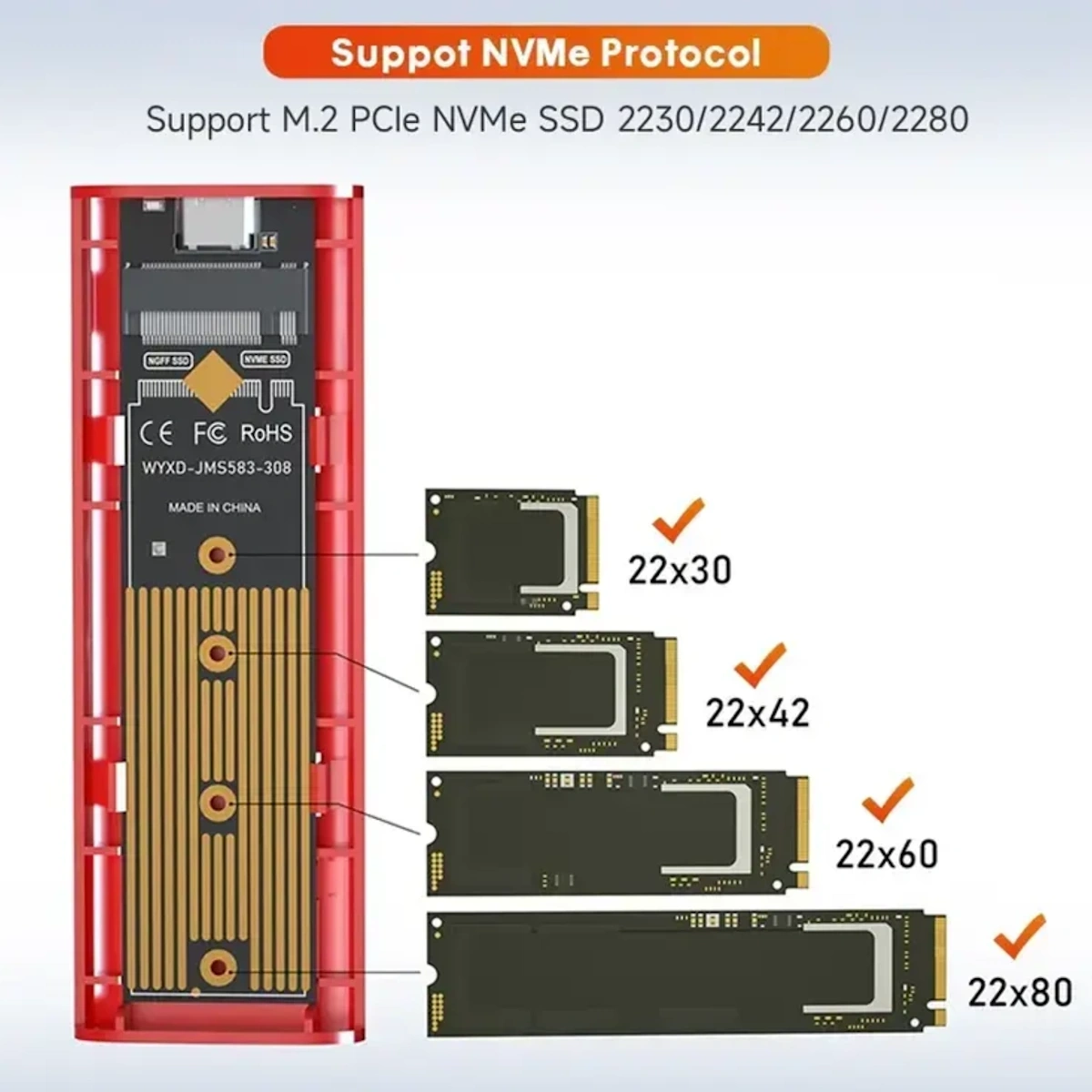 Suppot NVMe Protocol

Support M.2 PCIe NVMe SSD 2230/2242/2260/2280

NGFF SSD

NVME SSD

CE FC RoHS

WYXD-JMS583-308

MADE IN CHINA

22x30

22x42

22x60

22x80